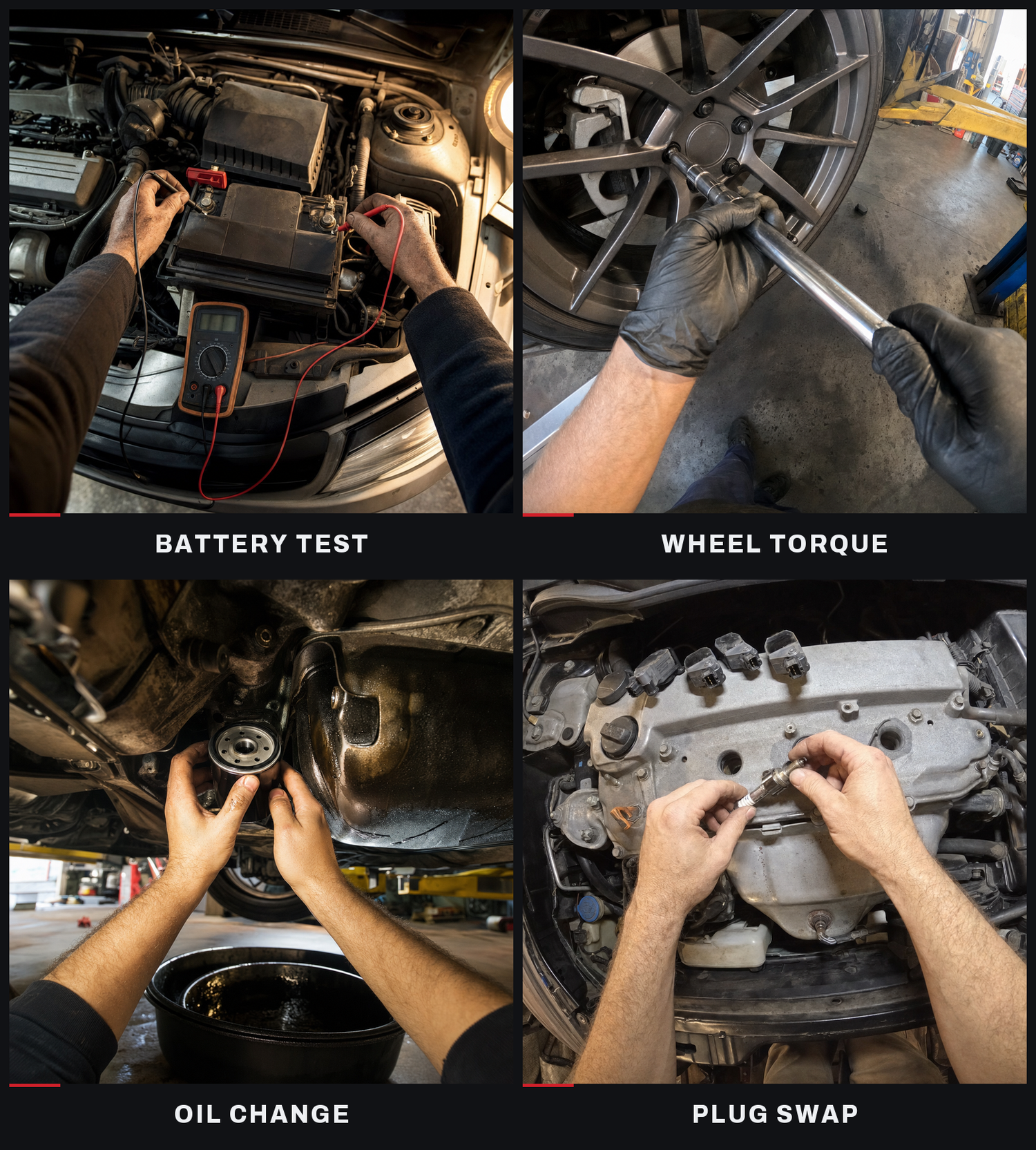 BATTERY TEST

WHEEL TORQUE

OIL CHANGE

PLUG SWAP